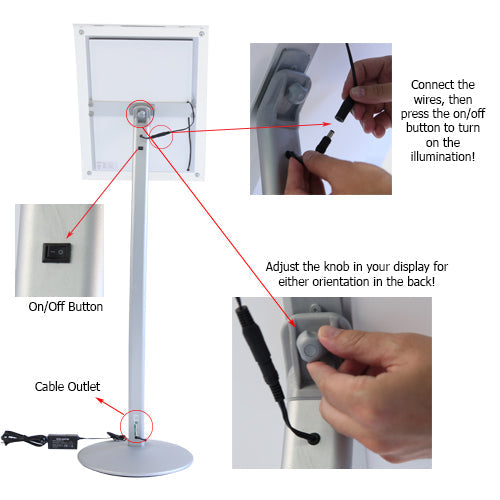 Connect the wires, then press the on/off button to turn on the illumination!

On/Off Button

Adjust the knob in your display for either orientation in the back!

Cable Outlet