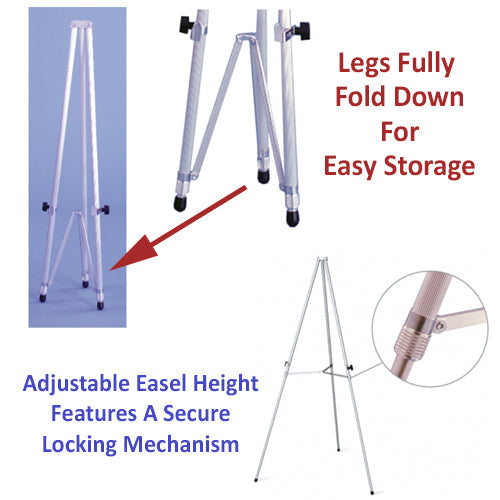 Legs Fully Fold Down For Easy Storage

Adjustable Easel Height Features A Secure Locking Mechanism