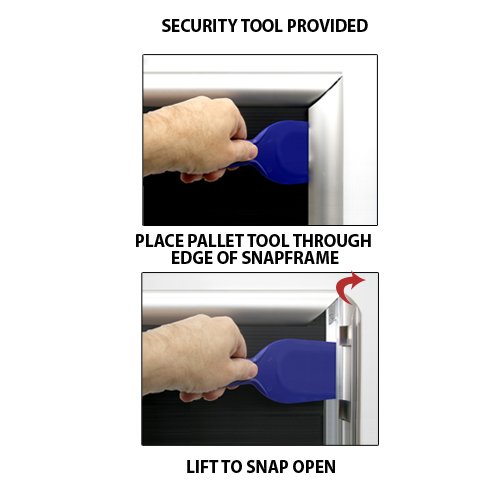 SECURITY TOOL PROVIDED

PLACE PALLET TOOL THROUGH EDGE OF SNAPFRAME

LIFT TO SNAP OPEN