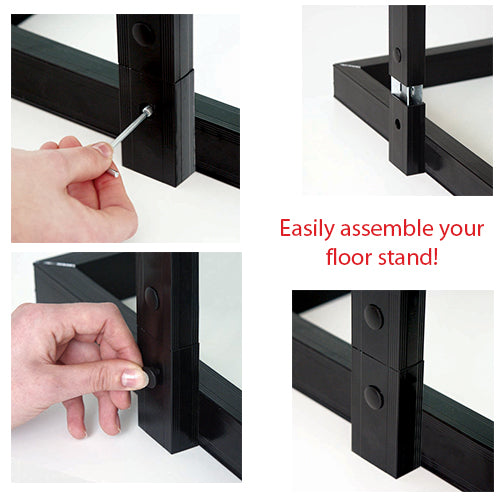 Easily assemble your floor stand!